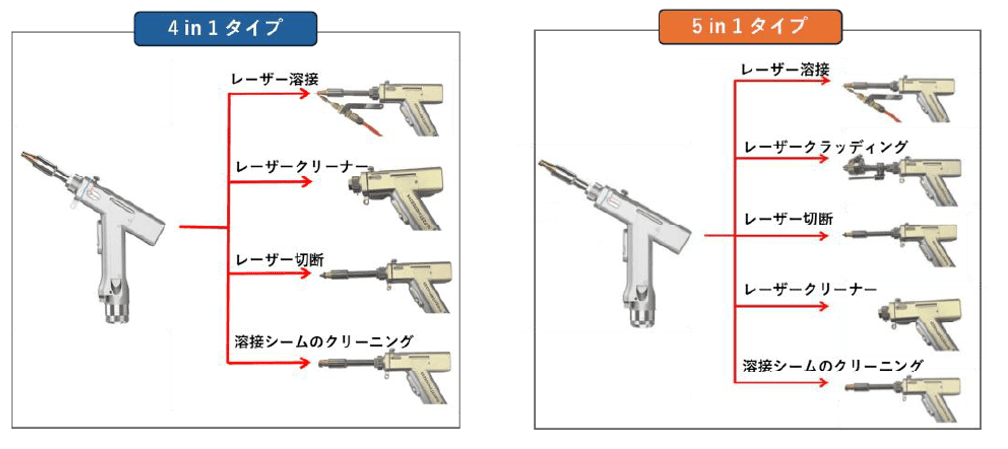 4 in 1 タイプ

レーザー溶接

レーザークリーナー

レーザー切断

溶接シームのクリーニング

5 in 1 タイプ

レーザー溶接

レーザークラッディング

レーザー切断

レーザークリーナー

溶接シームのクリーニング